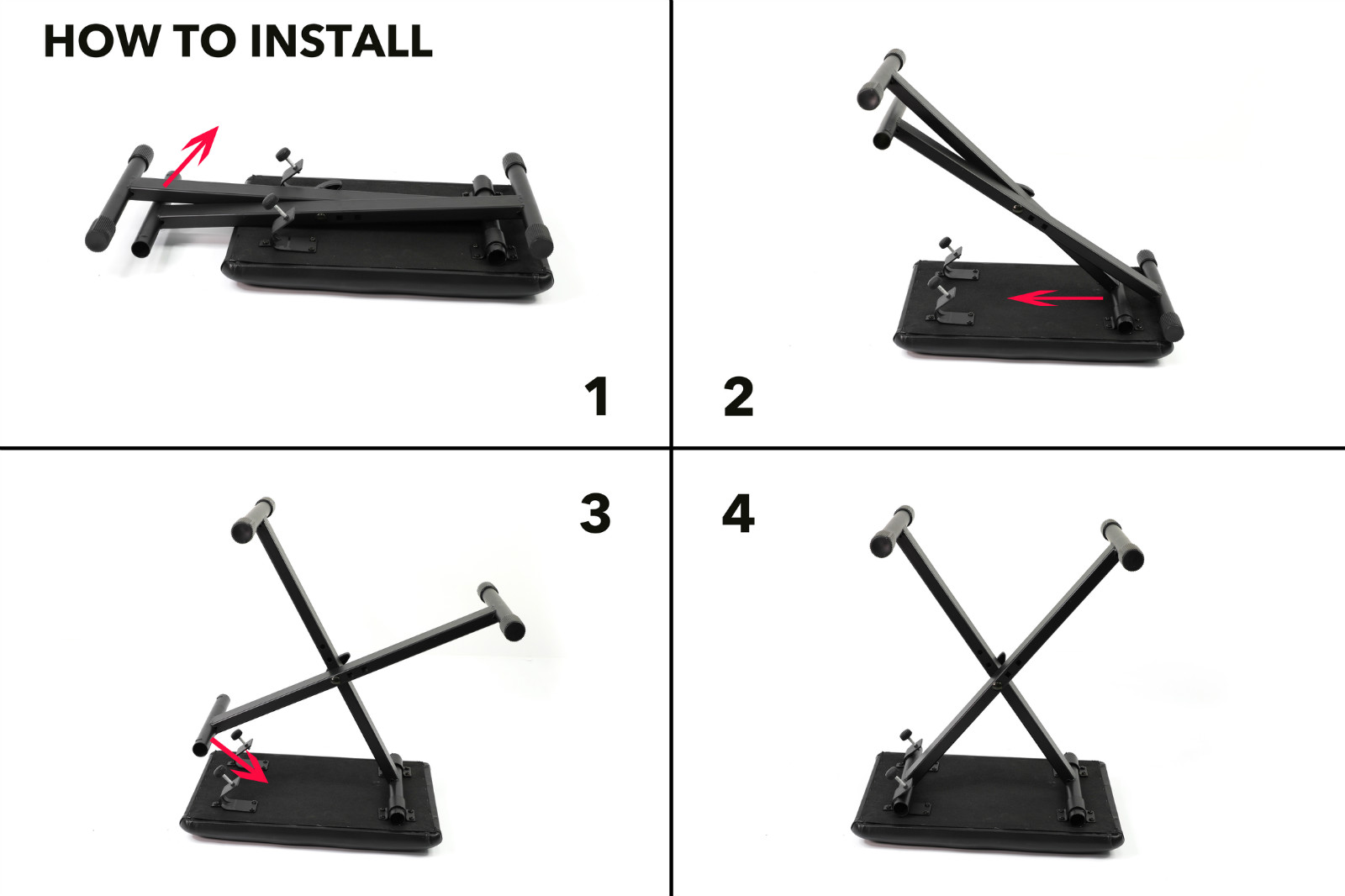 HOW TO INSTALL

1

2

3

4